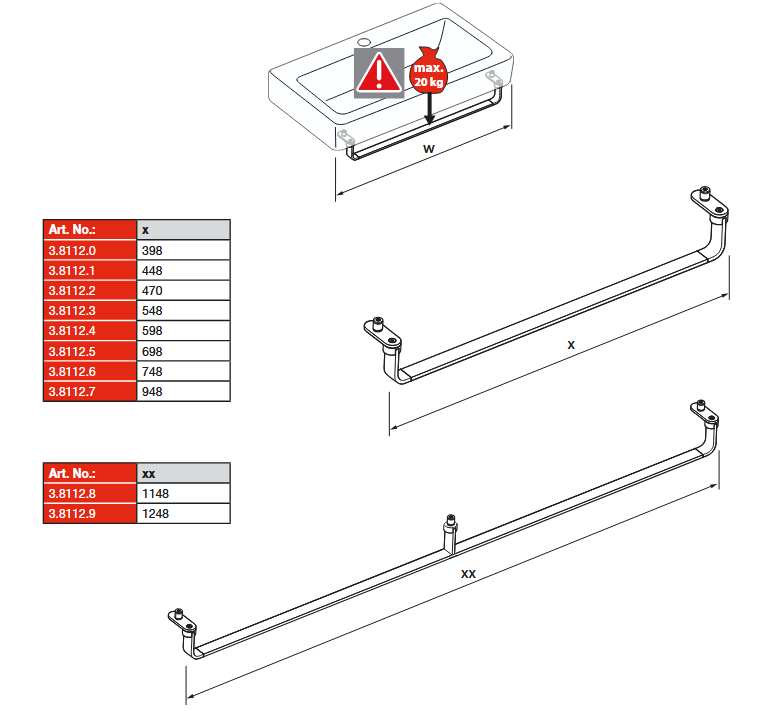 max.
20 kg

W

| Art. No.: | x |
|---|---|
| 3.8112.0 | 398 |
| 3.8112.1 | 448 |
| 3.8112.2 | 470 |
| 3.8112.3 | 548 |
| 3.8112.4 | 598 |
| 3.8112.5 | 698 |
| 3.8112.6 | 748 |
| 3.8112.7 | 948 |

x

| Art. No.: | xx |
|---|---|
| 3.8112.8 | 1148 |
| 3.8112.9 | 1248 |

xx