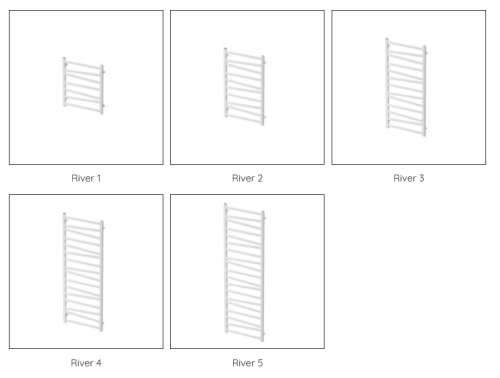 River 1

River 2

River 3

River 4

River 5