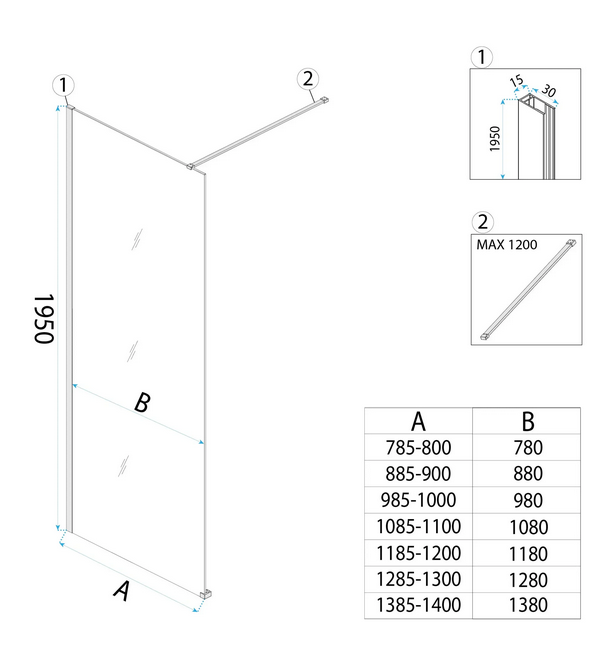 1

2

1950

B

A

1

15

30

1950

2

MAX 1200

| A | B |
|---|---|
| 785-800 | 780 |
| 885-900 | 880 |
| 985-1000 | 980 |
| 1085-1100 | 1080 |
| 1185-1200 | 1180 |
| 1285-1300 | 1280 |
| 1385-1400 | 1380 |