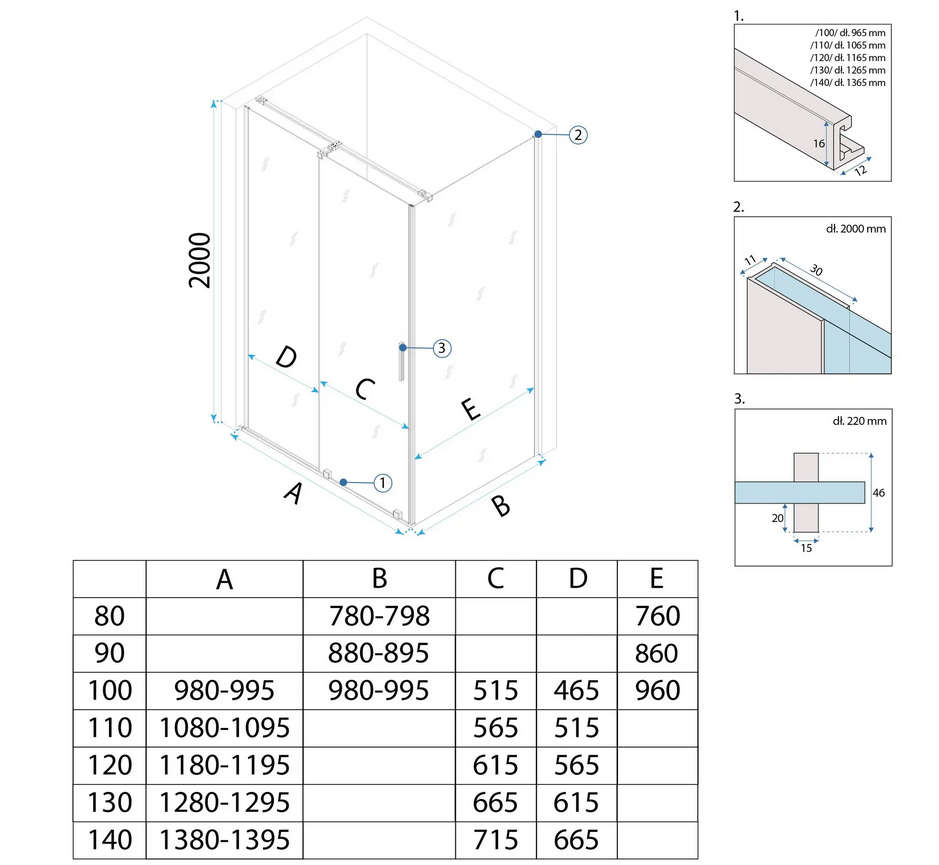 2000

D

C

E

A

B

1

2

3

1.

/100/ dł. 965 mm
/110/ dł. 1065 mm
/120/ dł. 1165 mm
/130/ dł. 1265 mm
/140/ dł. 1365 mm

16

12

2.

dł. 2000 mm

11

30

3.

dł. 220 mm

46

20

15

| | A | B | C | D | E |
|---|---|---|---|---|---|
| 80 | | 780-798 | | | 760 |
| 90 | | 880-895 | | | 860 |
| 100 | 980-995 | 980-995 | 515 | 465 | 960 |
| 110 | 1080-1095 | | 565 | 515 | |
| 120 | 1180-1195 | | 615 | 565 | |
| 130 | 1280-1295 | | 665 | 615 | |
| 140 | 1380-1395 | | 715 | 665 | |